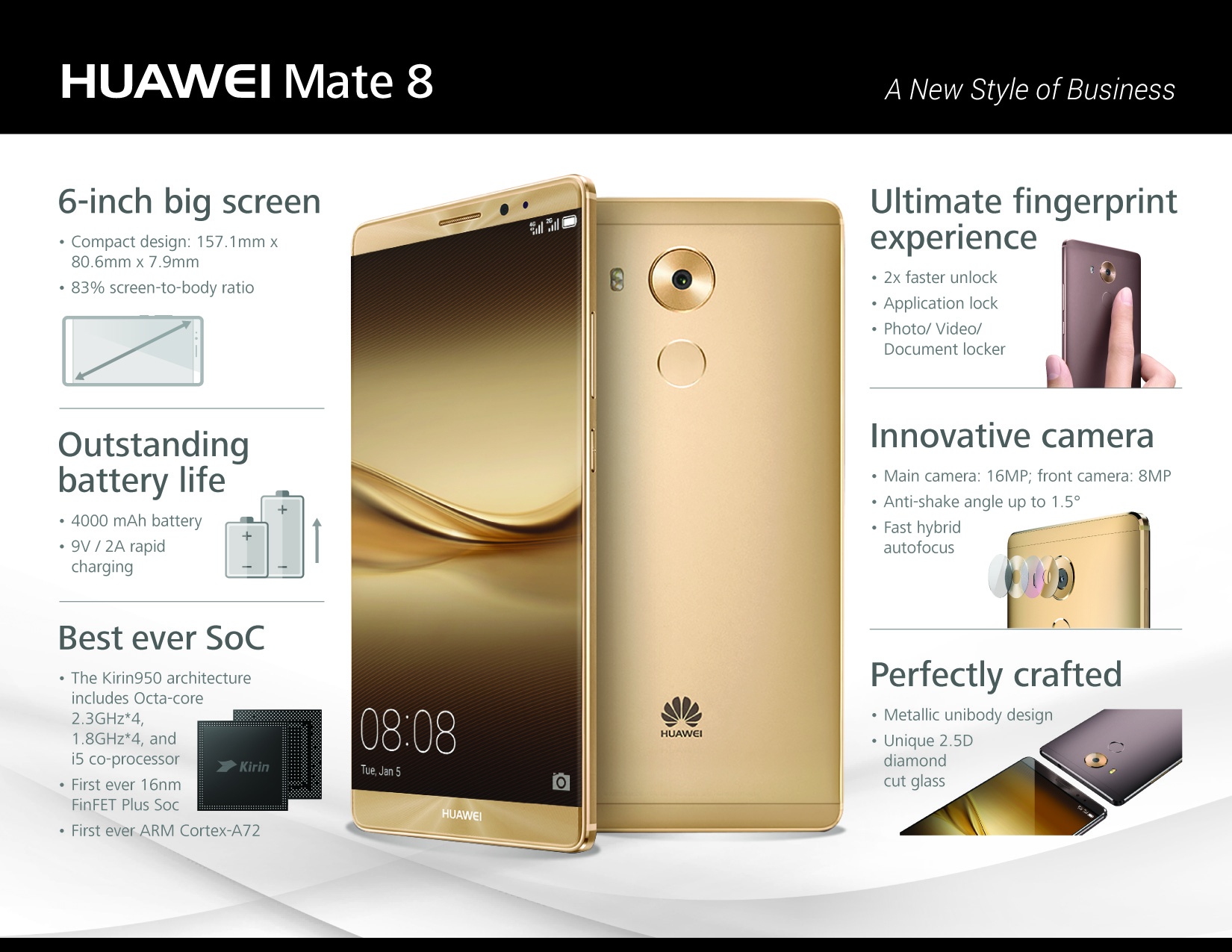 HUAWEI Mate 8

A New Style of Business

6-inch big screen

• Compact design: 157.1mm x 80.6mm x 7.9mm
• 83% screen-to-body ratio

Outstanding battery life

• 4000 mAh battery
• 9V / 2A rapid charging

Best ever SoC

• The Kirin950 architecture includes Octa-core 2.3GHz*4, 1.8GHz*4, and i5 co-processor
• First ever 16nm FinFET Plus Soc
• First ever ARM Cortex-A72

Kirin

08:08
Tue, Jan 5

HUAWEI

HUAWEI

Ultimate fingerprint experience

• 2x faster unlock
• Application lock
• Photo/ Video/ Document locker

Innovative camera

• Main camera: 16MP; front camera: 8MP
• Anti-shake angle up to 1.5°
• Fast hybrid autofocus

Perfectly crafted

• Metallic unibody design
• Unique 2.5D diamond cut glass